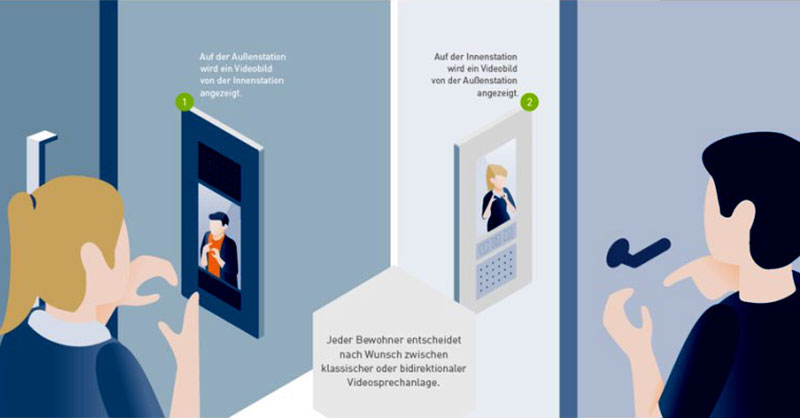 Auf der Außenstation wird ein Videobild von der Innenstation angezeigt.

1

Auf der Innenstation wird ein Videobild von der Außenstation angezeigt.

2

Jeder Bewohner entscheidet nach Wunsch zwischen klassischer oder bidirektionaler Videosprechanlage.